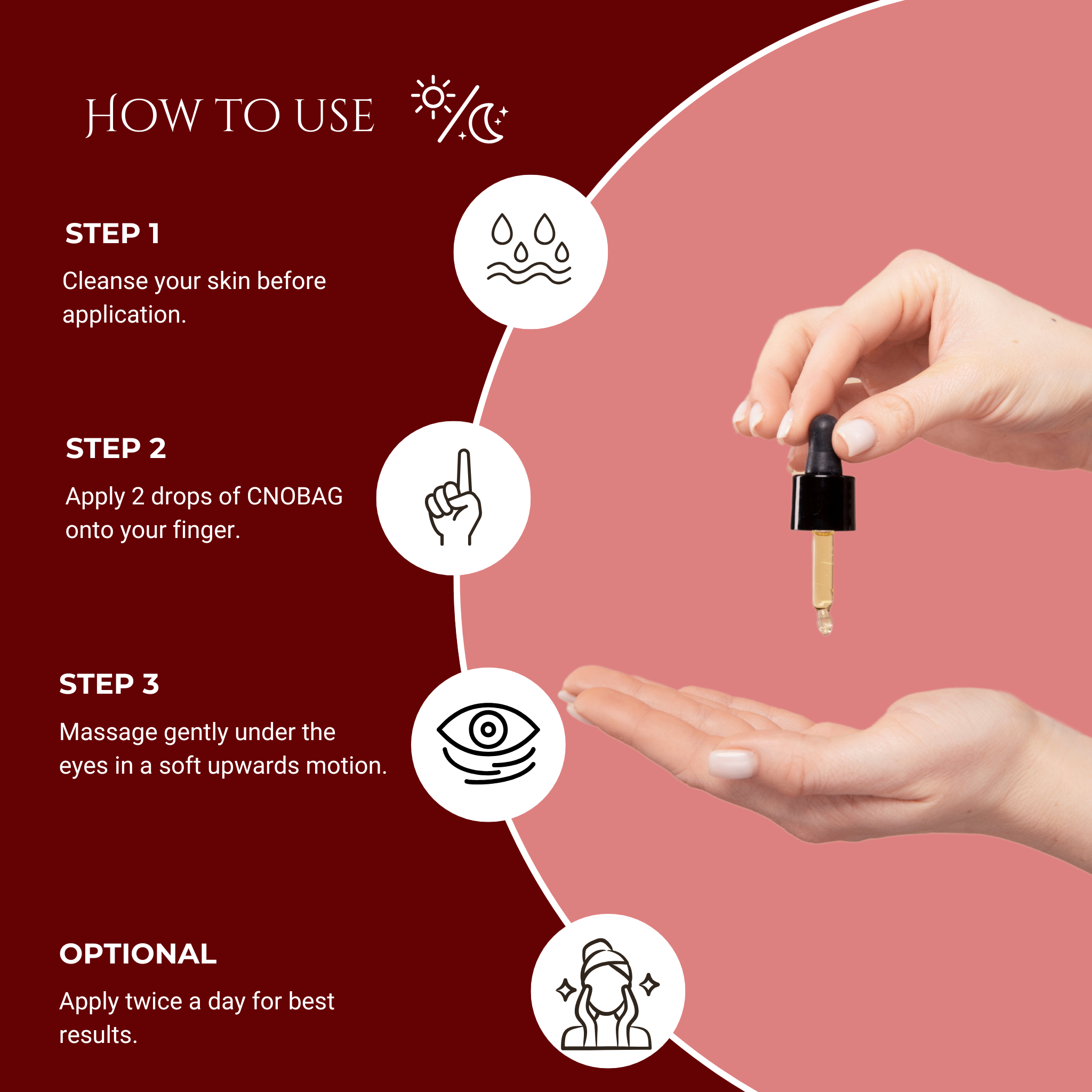 HOW TO USE

STEP 1

Cleanse your skin before application.

STEP 2

Apply 2 drops of CNOBAG onto your finger.

STEP 3

Massage gently under the eyes in a soft upwards motion.

OPTIONAL

Apply twice a day for best results.