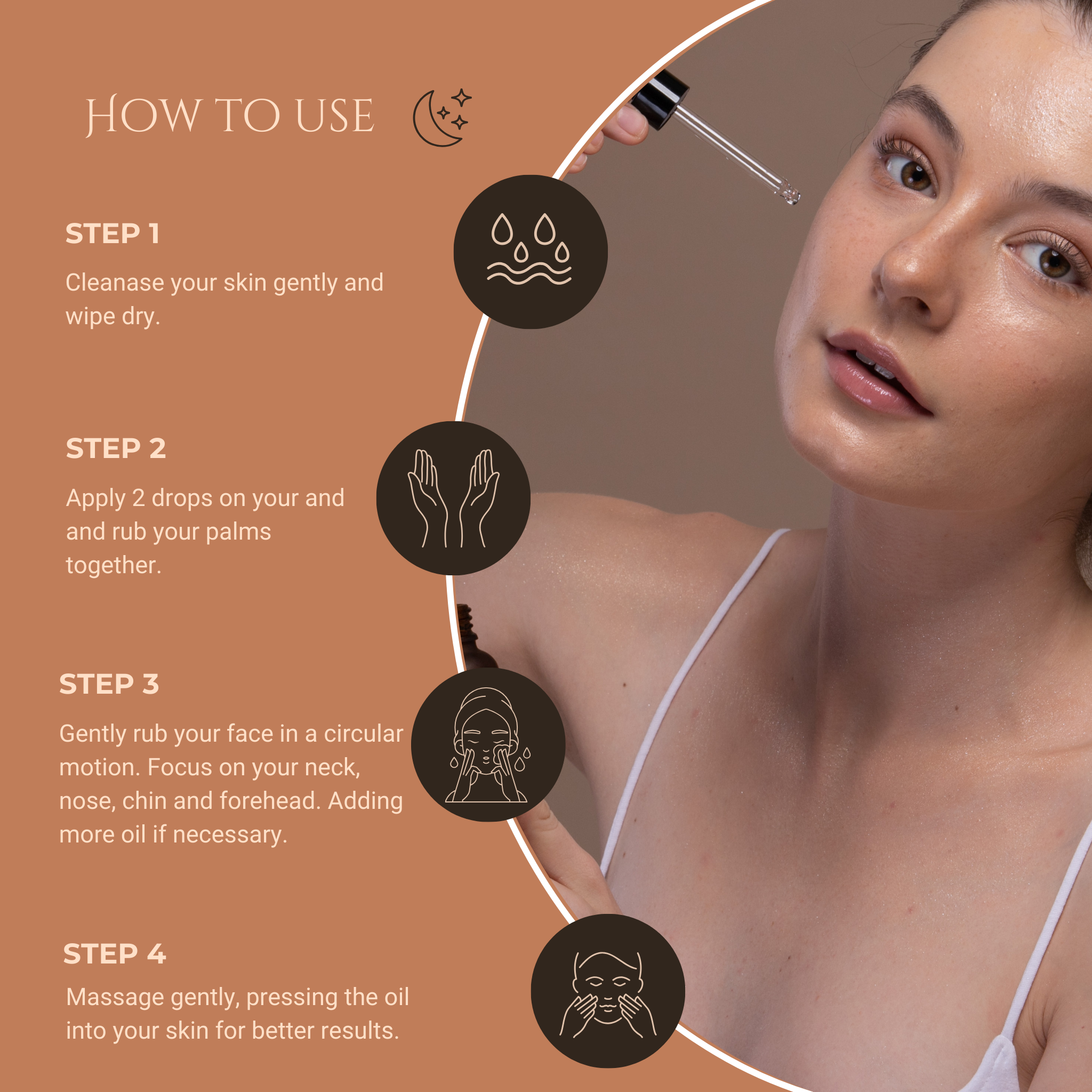 HOW TO USE

STEP 1

Cleanase your skin gently and wipe dry.

STEP 2

Apply 2 drops on your and and rub your palms together.

STEP 3

Gently rub your face in a circular motion. Focus on your neck, nose, chin and forehead. Adding more oil if necessary.

STEP 4

Massage gently, pressing the oil into your skin for better results.