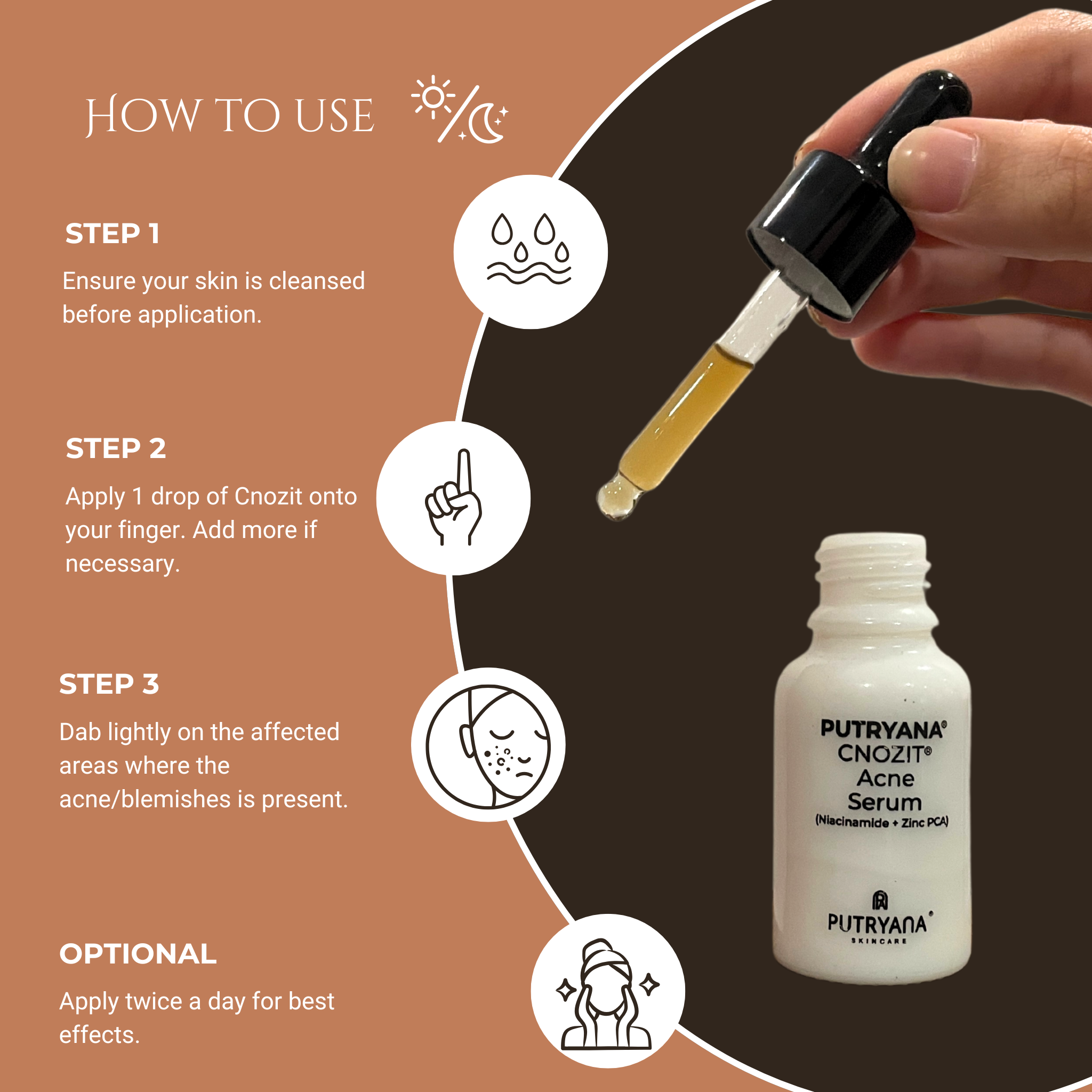 HOW TO USE

STEP 1

Ensure your skin is cleansed before application.

STEP 2

Apply 1 drop of Cnozit onto your finger. Add more if necessary.

STEP 3

Dab lightly on the affected areas where the acne/blemishes is present.

OPTIONAL

Apply twice a day for best effects.

PUTRYANA®
CNOZIT®
Acne
Serum
(Niacinamide + Zinc PCA)

PUTRYANA®
SKINCARE