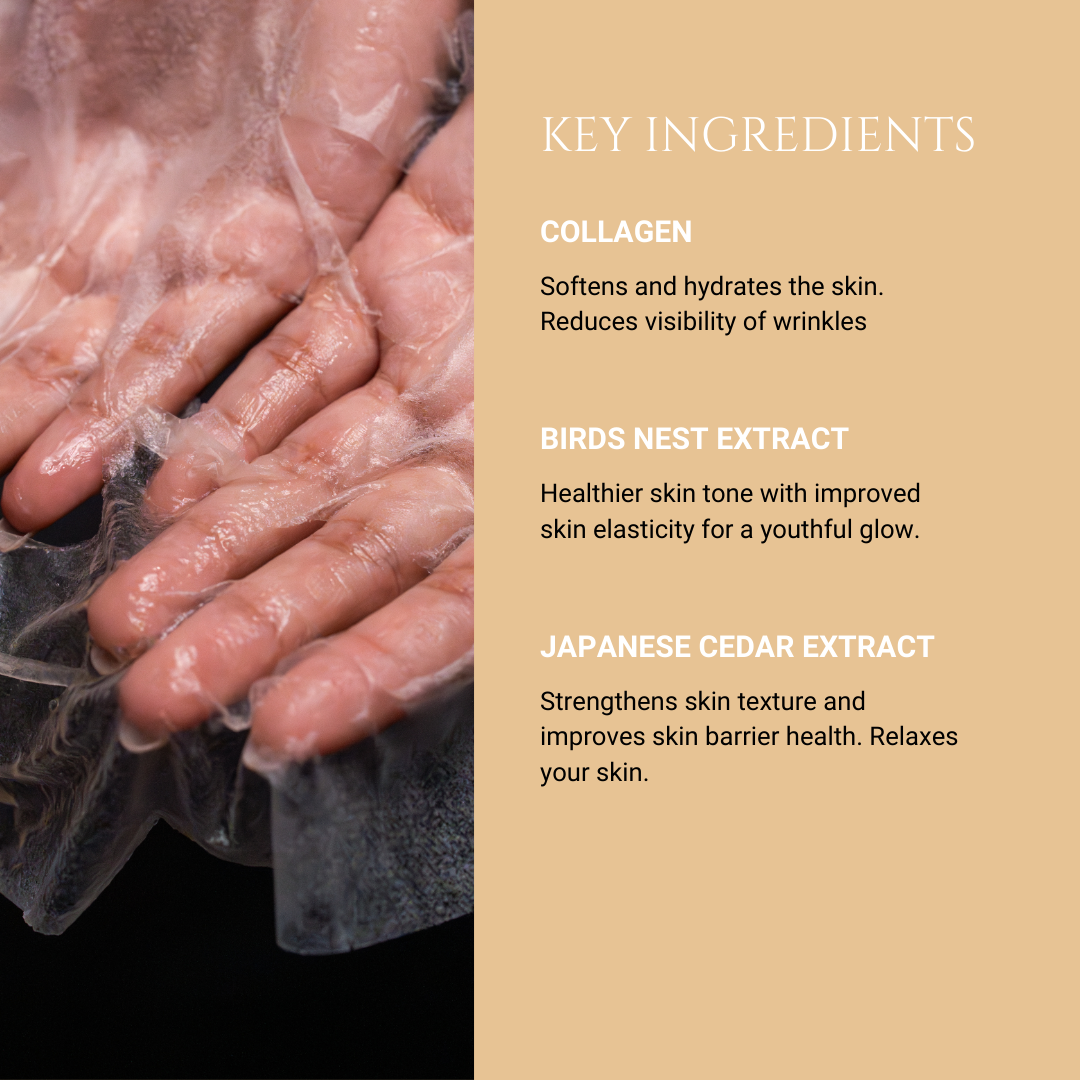 KEY INGREDIENTS

COLLAGEN

Softens and hydrates the skin. Reduces visibility of wrinkles

BIRDS NEST EXTRACT

Healthier skin tone with improved skin elasticity for a youthful glow.

JAPANESE CEDAR EXTRACT

Strengthens skin texture and improves skin barrier health. Relaxes your skin.