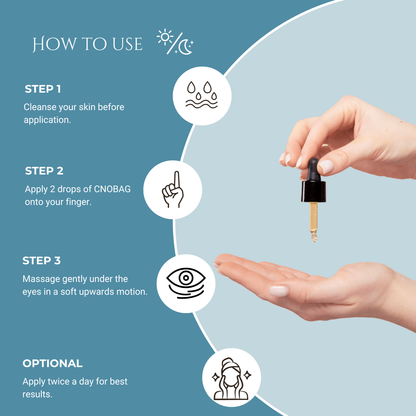 HOW TO USE

STEP 1
Cleanse your skin before application.

STEP 2
Apply 2 drops of CNOBAG onto your finger.

STEP 3
Massage gently under the eyes in a soft upwards motion.

OPTIONAL
Apply twice a day for best results.