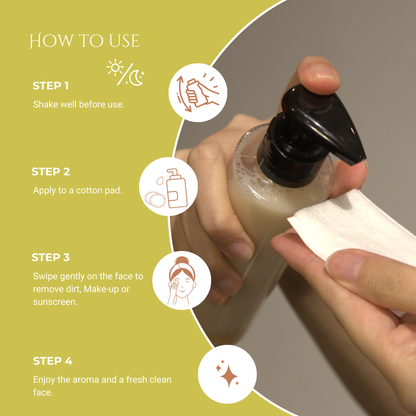 HOW TO USE

STEP 1
Shake well before use.

STEP 2
Apply to a cotton pad.

STEP 3
Swipe gently on the face to remove dirt, Make-up or sunscreen.

STEP 4
Enjoy the aroma and a fresh clean face.